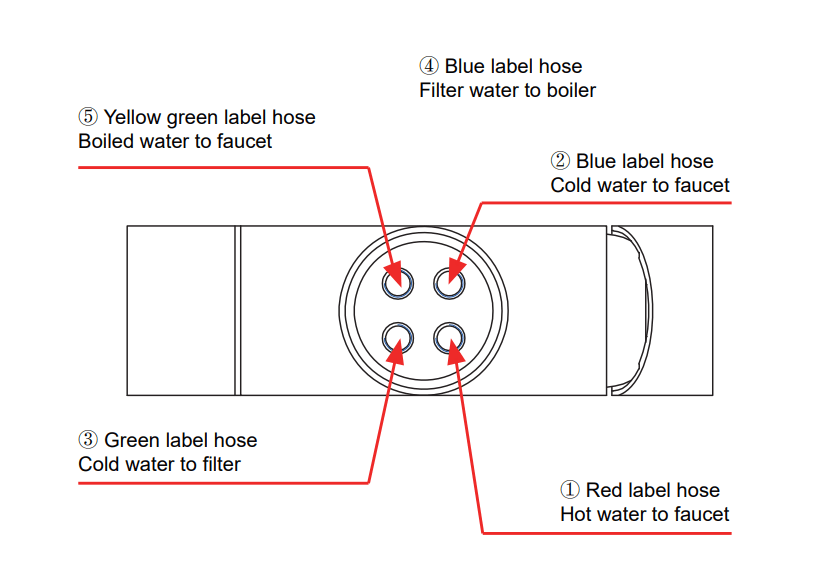 ④ Blue label hose
Filter water to boiler

⑤ Yellow green label hose
Boiled water to faucet

② Blue label hose
Cold water to faucet

③ Green label hose
Cold water to filter

① Red label hose
Hot water to faucet